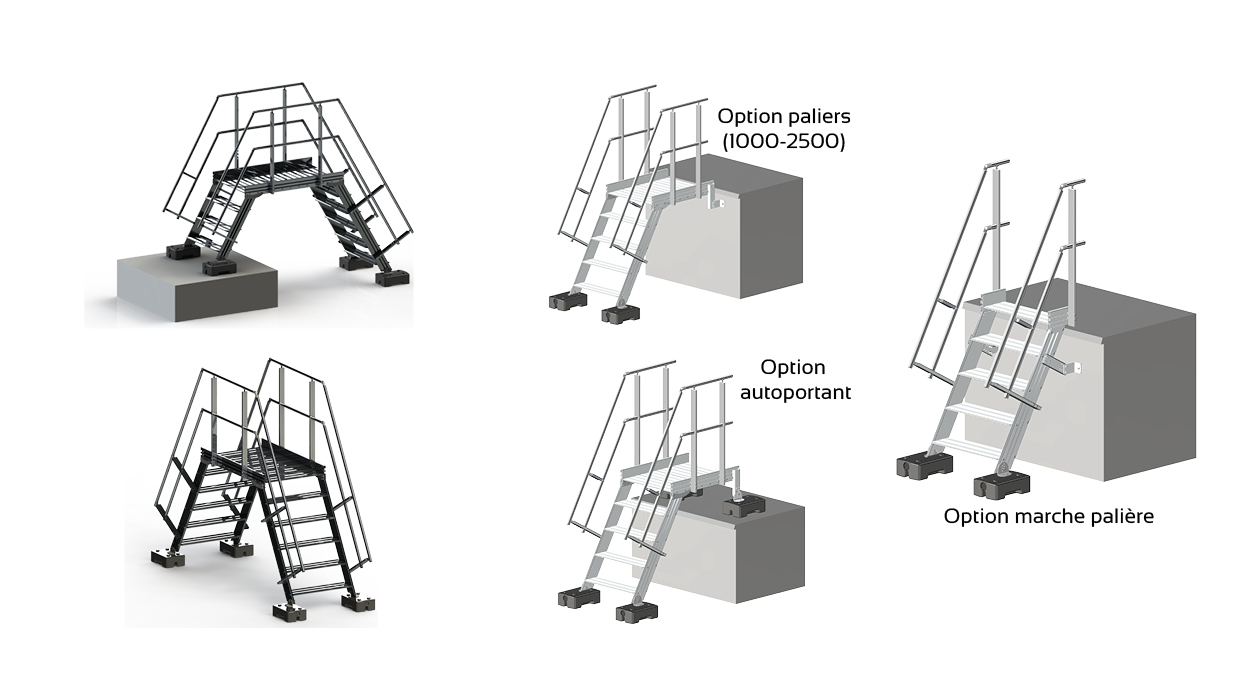 Option paliers
(1000-2500)

Option
autoportant

Option marche palière